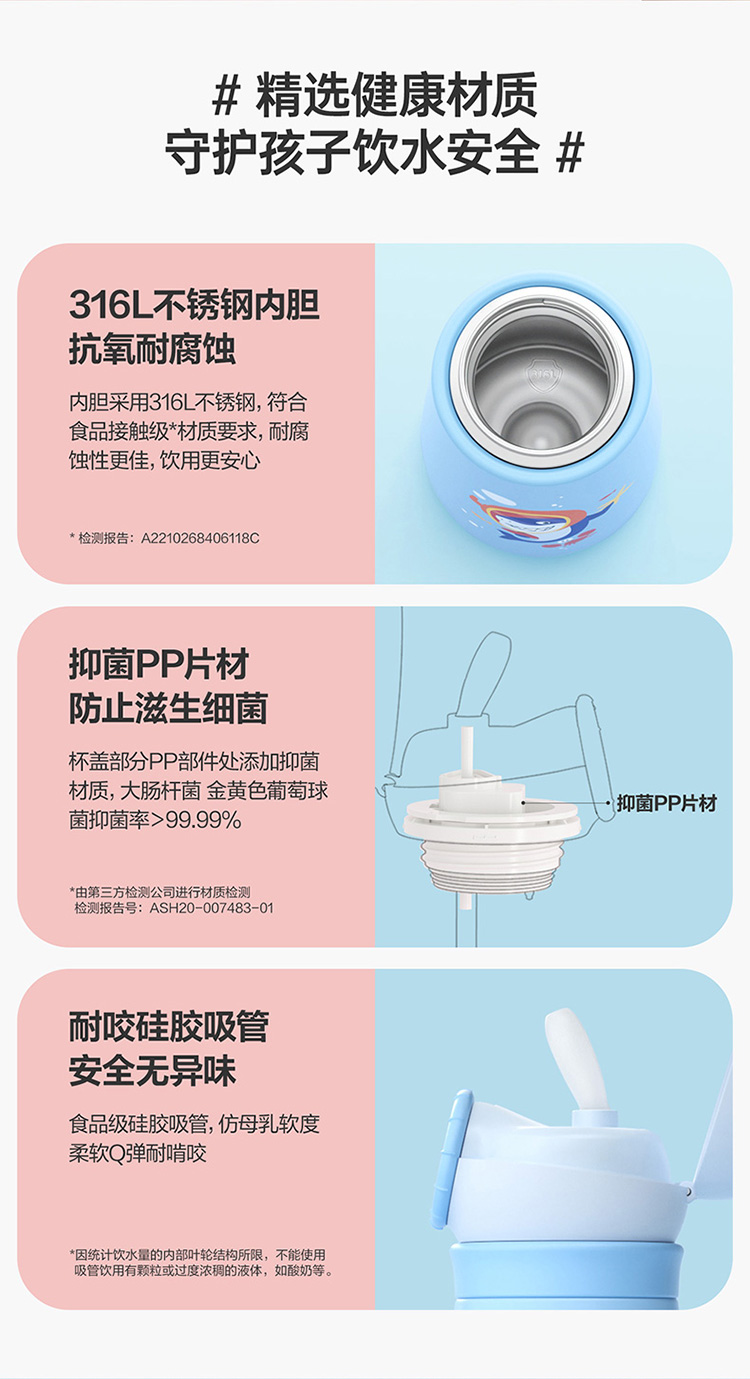 # 精选健康材质
守护孩子饮水安全 #

316L不锈钢内胆
抗氧耐腐蚀

内胆采用316L不锈钢，符合食品接触级*材质要求，耐腐蚀性更佳，饮用更安心

* 检测报告：A2210268406118C

抑菌PP片材
防止滋生细菌

杯盖部分PP部件处添加抑菌材质，大肠杆菌 金黄色葡萄球菌抑菌率>99.99%

*由第三方检测公司进行材质检测
检测报告号：ASH20-007483-01

抑菌PP片材

耐咬硅胶吸管
安全无异味

食品级硅胶吸管，仿母乳软度
柔软Q弹耐啃咬

*因统计饮水量的内部叶轮结构所限，不能使用吸管饮用有颗粒或过度浓稠的液体，如酸奶等。